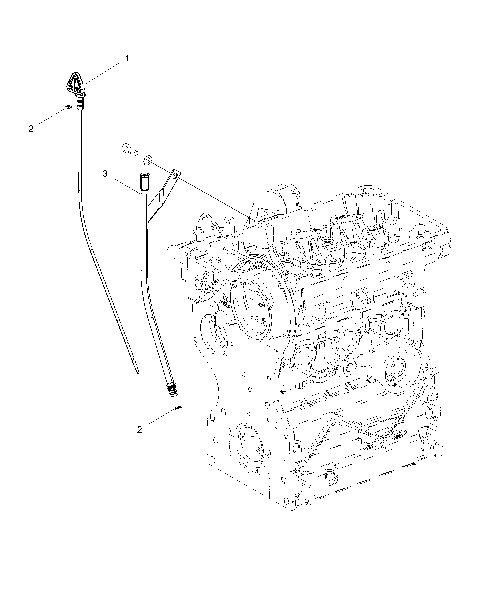 1
2
3
2