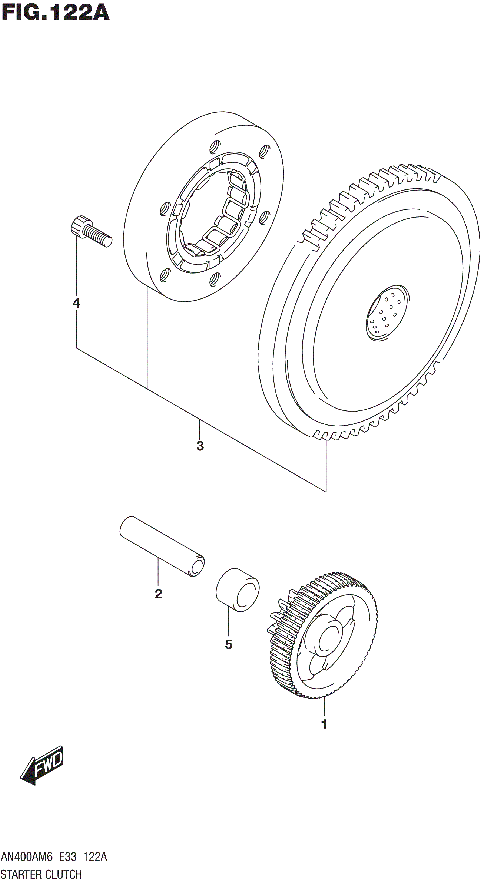 FIG.122A

4

3

2

5

1

FWD

AN400AM6 E33 122A
STARTER CLUTCH