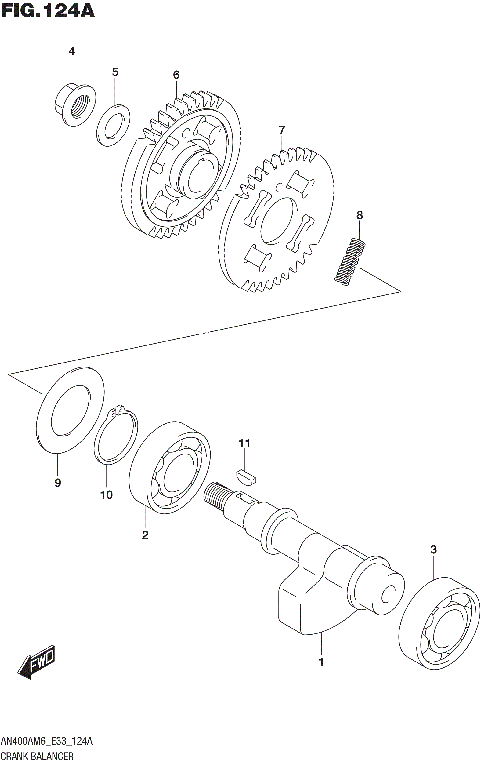 FIG.124A

4
5
6
7
8
9
10
11
2
3
1

FWD

AN400AM6_E33_124A
CRANK BALANCER