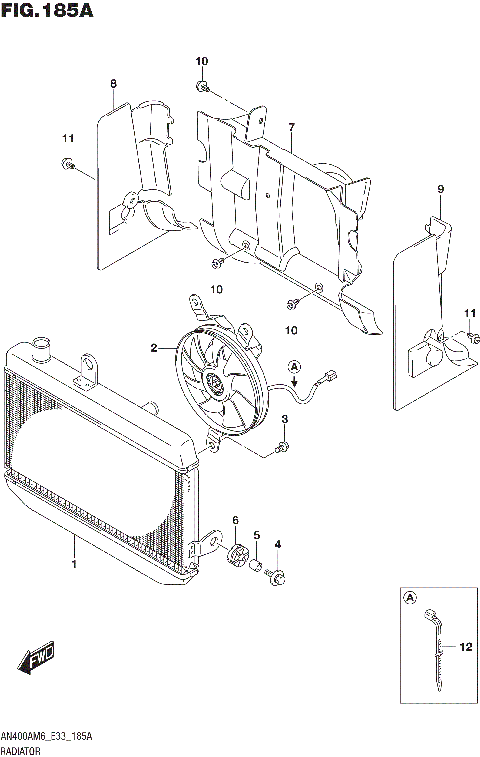 FIG.185A

10
8
7
11
9
10
10
11
2
A
3
6
5
4
1
A
12
FWD

AN400AM6_E33_185A
RADIATOR