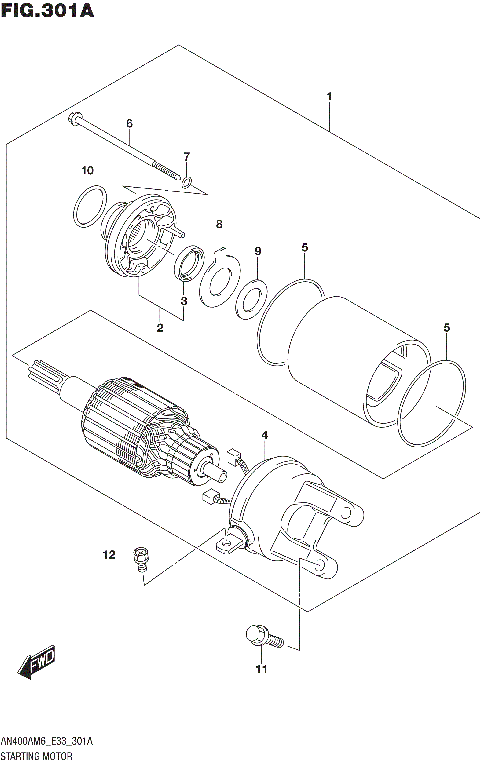 FIG.301A

1
6
7
10
8
9
5
3
2
5
4
12
11
FWD

AN400AM6_E33_301A
STARTING MOTOR