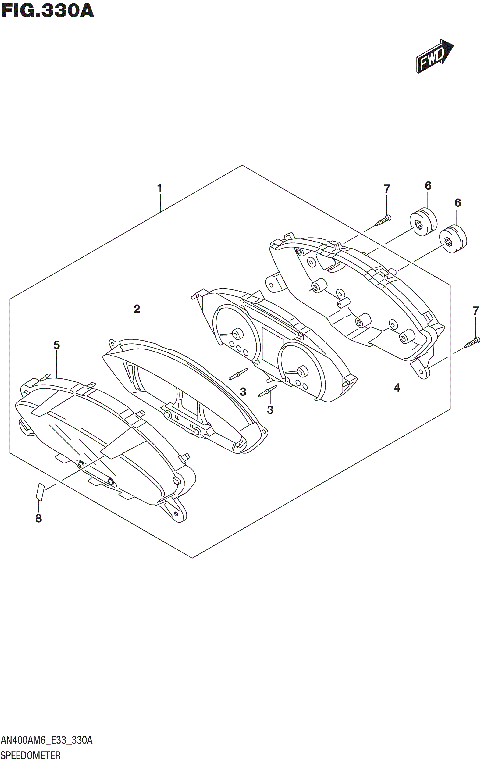 FIG.330A

FWD

1

7

6

6

2

7

5

3

3

4

8

AN400AM6_E33_330A
SPEEDOMETER