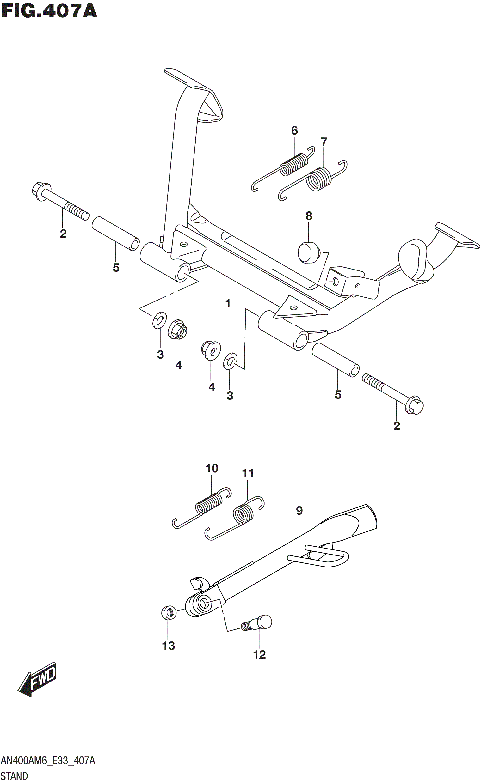 FIG.407A

6
7
2
8
5
1
3
4
4
3
5
2
10
11
9
13
12
FWD

AN400AM6_E33_407A
STAND