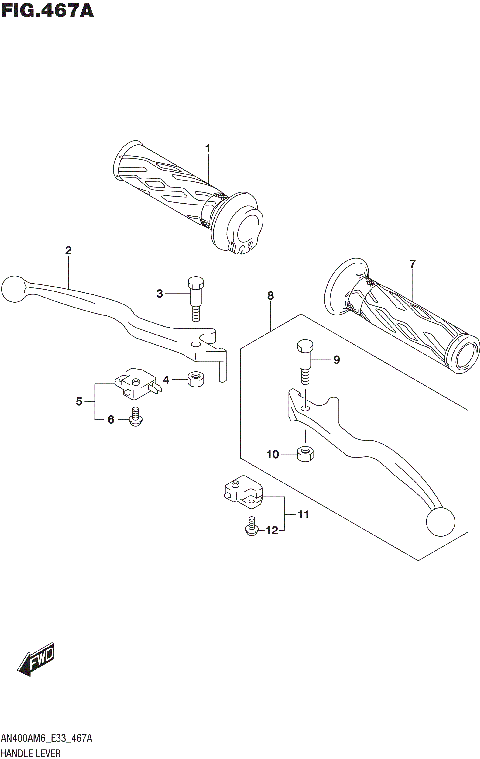 FIG.467A

1

2

3

7

8

9

4

5

6

10

11

12

FWD

AN400AM6_E33_467A
HANDLE LEVER