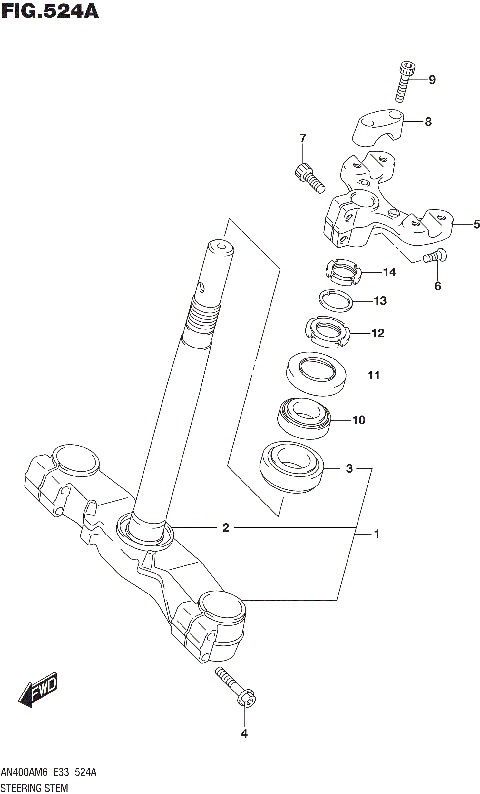 FIG.524A

9
8
7
5
6
14
13
12
11
10
3
2
1
FWD
4

AN400AM6 E33 524A
STEERING STEM