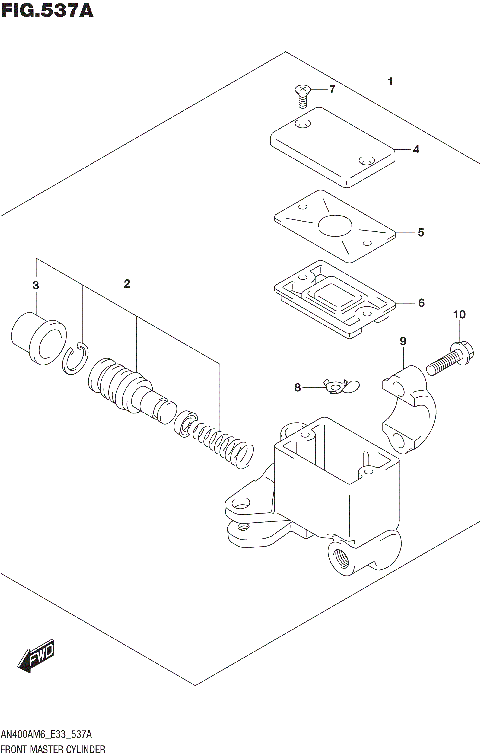 FIG.537A

1
7
4
5
3
2
6
10
9
8

FWD

AN400AM6_E33_537A
FRONT MASTER CYLINDER