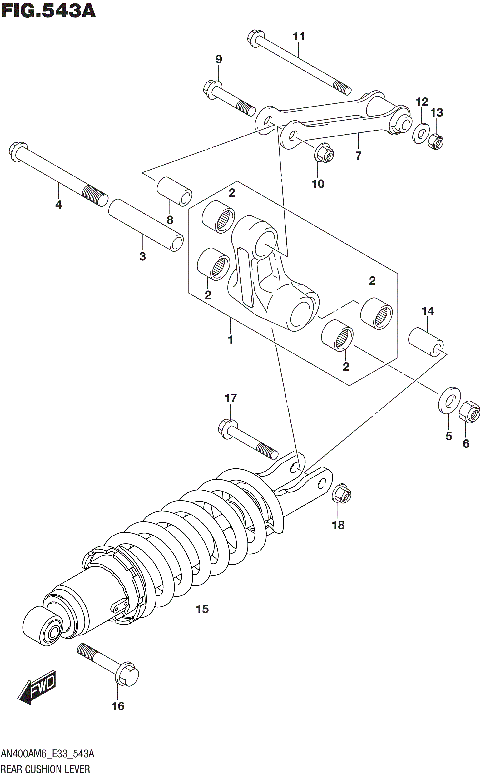 FIG.543A

11
9
12
13
7
10
4
8
2
3
2
2
1
2
14
17
5
6
18
15
FWD
16

AN400AM6_E33_543A
REAR CUSHION LEVER