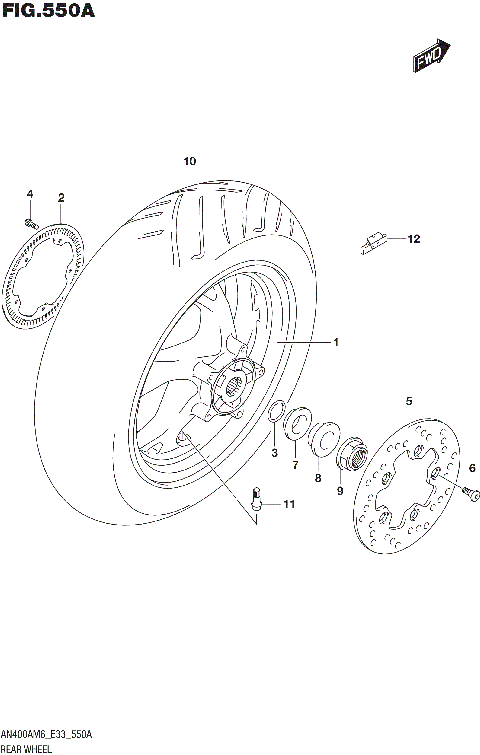 FIG.550A

FWD

10

4
2

12

1

5

3
7
8
9

6

11

AN400AM6_E33_550A
REAR WHEEL