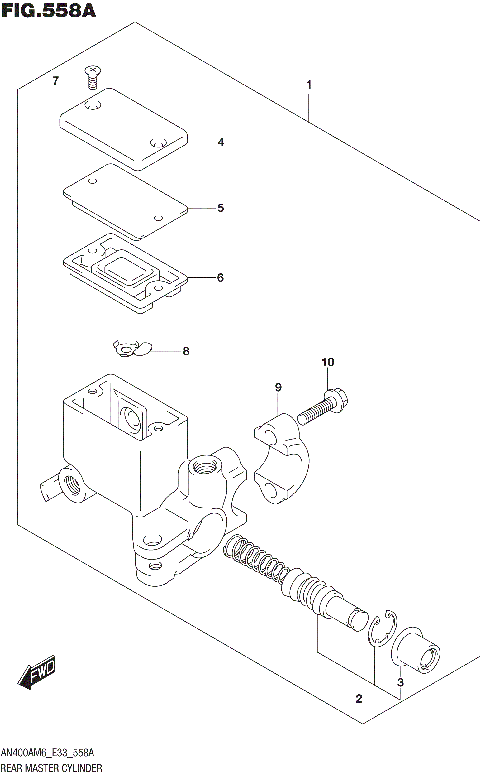 FIG.558A

7
1
4
5
6
8
10
9
FWD
2
3

AN400AM6_E33_558A
REAR MASTER CYLINDER