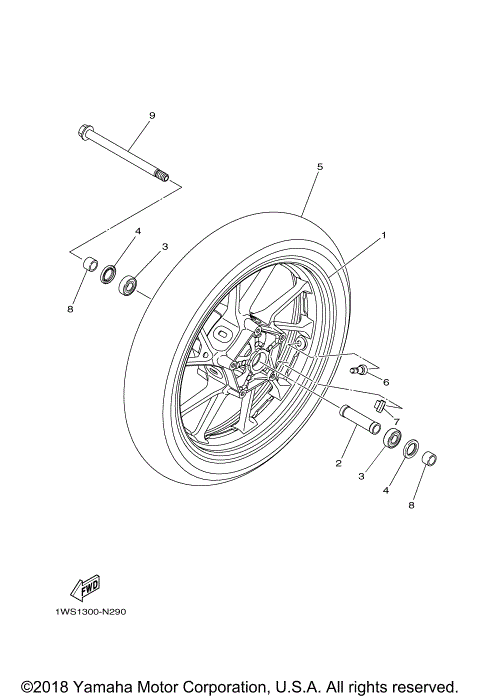 9

5

4

3

1

8

6

7

2

3

4

8

FWD

1WS1300-N290

©2018 Yamaha Motor Corporation, U.S.A. All rights reserved.