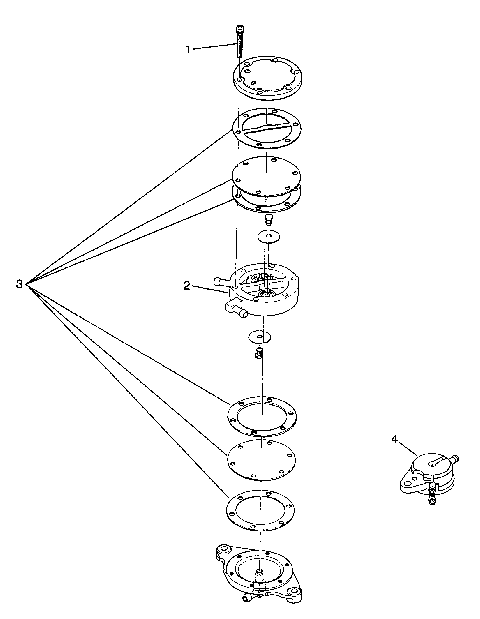 1
3
2
4