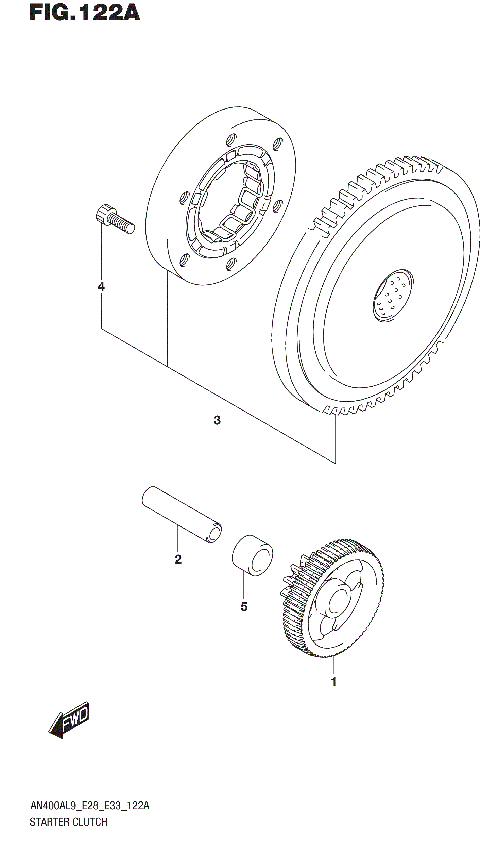 FIG.122A

4

3

2

5

1

FWD

AN400AL9_E28_E33_122A
STARTER CLUTCH