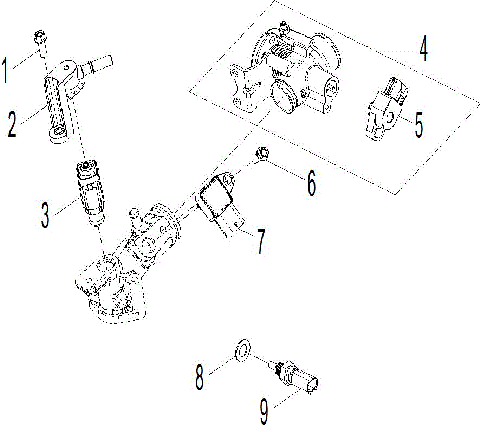 1
2
3
4
5
6
7
8
9