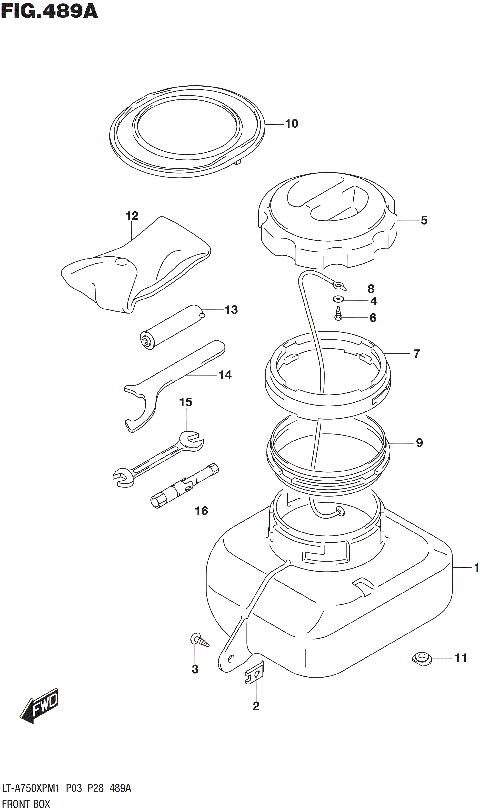 FIG.489A

10

12

5

8

4

6

13

7

14

15

9

16

1

3

11

2

FWD

LT-A750XPM1 P03 P28 489A
FRONT BOX