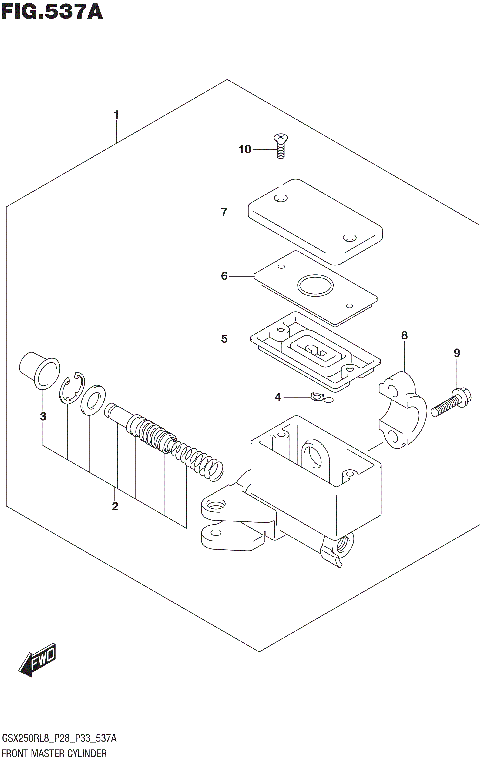 FIG.537A

1

10

7

6

5

8

9

4

3

2

FWD

GSX250RL8_P28_P33_537A
FRONT MASTER CYLINDER