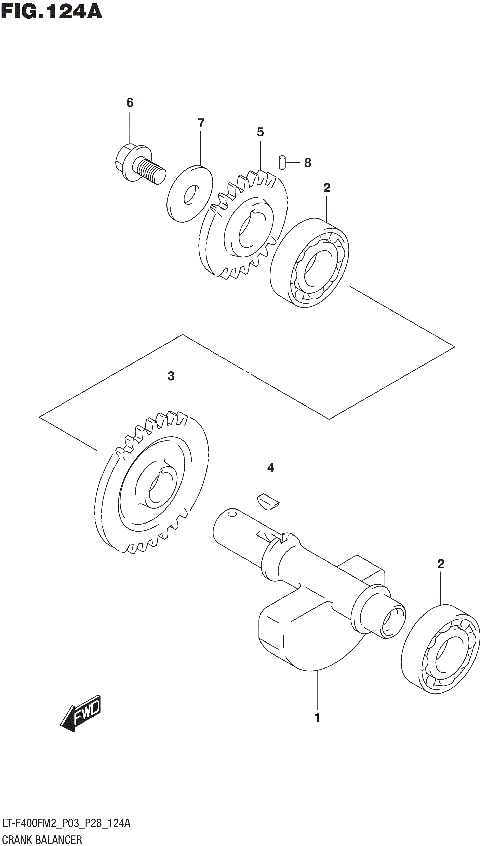 FIG.124A

6
7
5
8
2
3
4
2
1
FWD

LT-F400FM2_P03_P28_124A
CRANK BALANCER