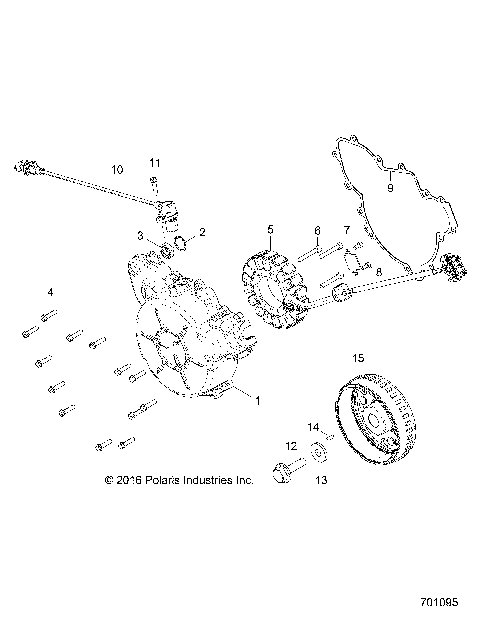 10
11
9
3
2
5
6
7
8
4
1
15
14
12
13
© 2016 Polaris Industries Inc.
701095