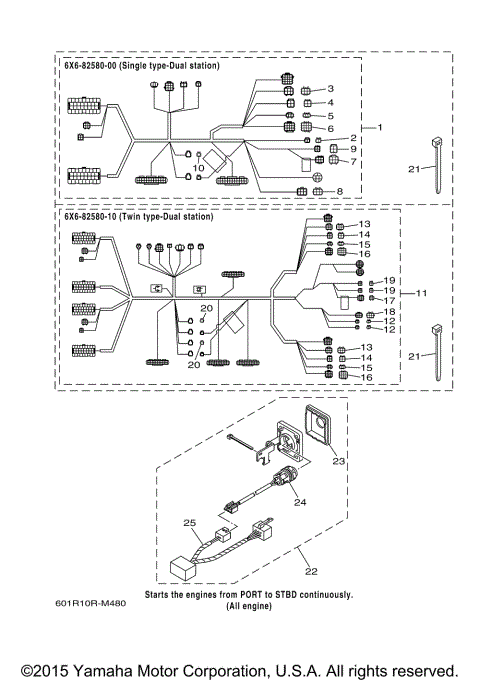 6X6-82580-00 (Single type-Dual station)

3
4
5
6
1
2
9
7
10
8
21

6X6-82580-10 (Twin type-Dual station)

13
14
15
16
19
19
17
11
18
12
12
20
20
13
14
15
16
21

23
24
25
22

Starts the engines from PORT to STBD continuously. (All engine)

601R10R-M480

©2015 Yamaha Motor Corporation, U.S.A. All rights reserved.