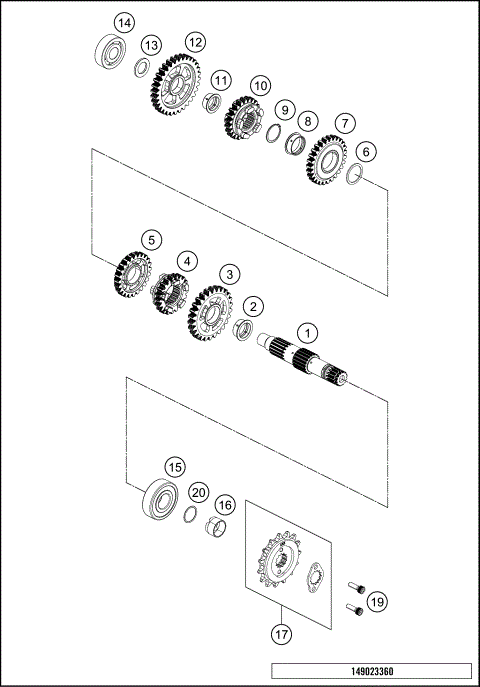 14
13
12
11
10
9
8
7
6
5
4
3
2
1
15
20
16
19
17
149023360