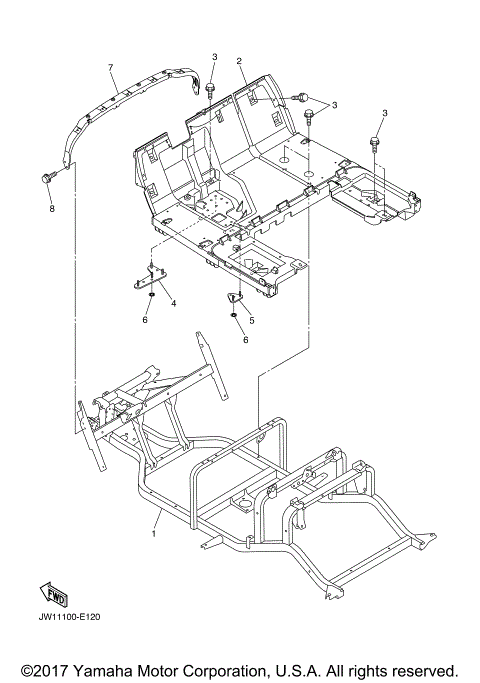 7
3
2
3
3
8
4
6
5
6
1
FWD
JW11100-E120

©2017 Yamaha Motor Corporation, U.S.A. All rights reserved.