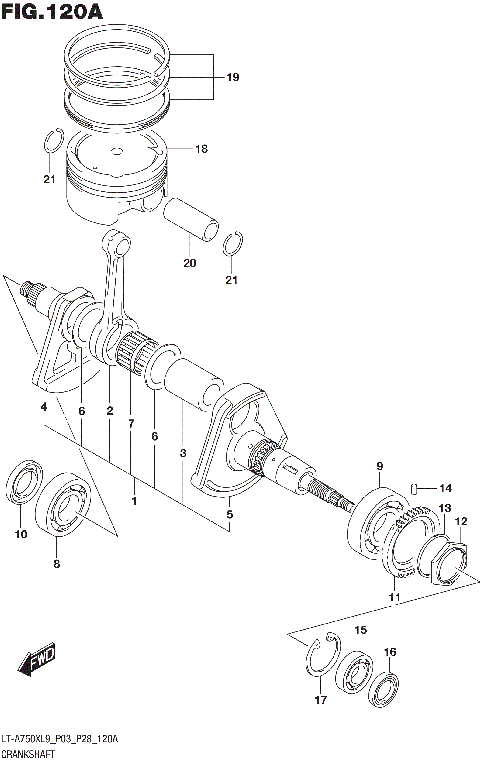 FIG.120A

19

18

21

20

21

4
6
2
7
6
3
1
5

10
8

9
14
13
12
11

15
16
17

FWD

LT-A750XL9_P03_P28_120A
CRANKSHAFT