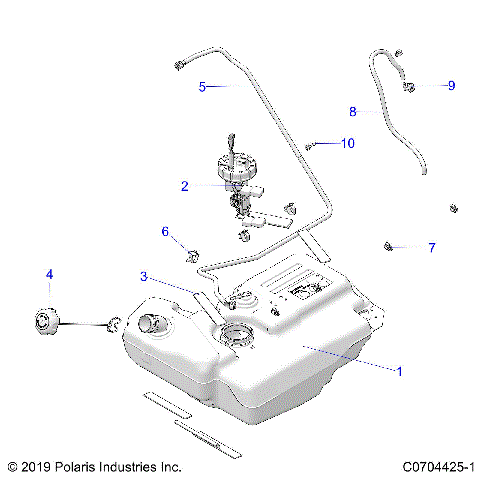 5

9

8

10

2

6

7

4

3

1

© 2019 Polaris Industries Inc.

C0704425-1