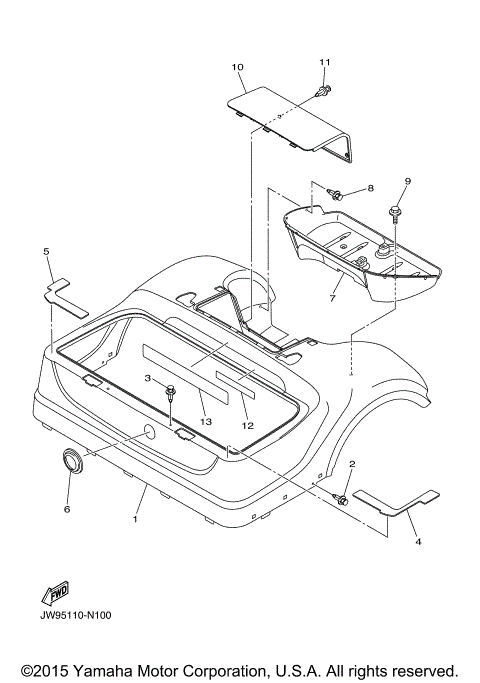 10
11
8
9
5
7
3
13
12
2
6
1
4
FWD
JW95110-N100
©2015 Yamaha Motor Corporation, U.S.A. All rights reserved.