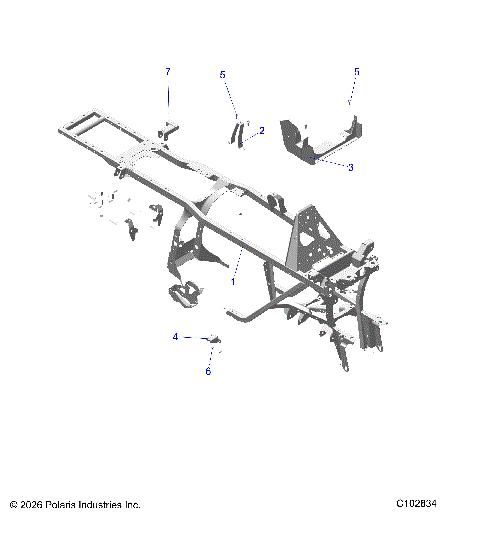 7
5
5
2
3
1
4
6
© 2026 Polaris Industries Inc.
C102834