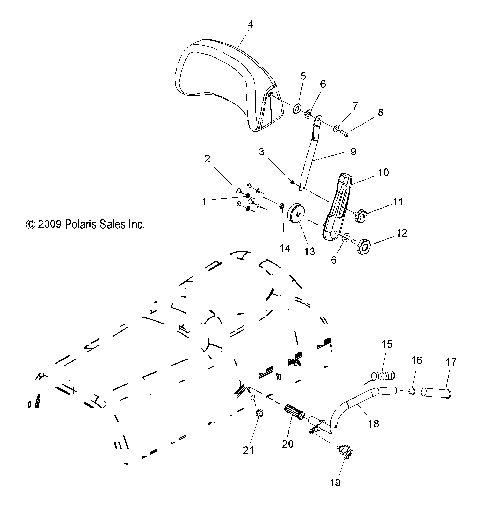 4
5
6
7
8
3
9
2
10
1
11
© 2009 Polaris Sales Inc.
14
13
6
12
15
16
17
18
21
20
19