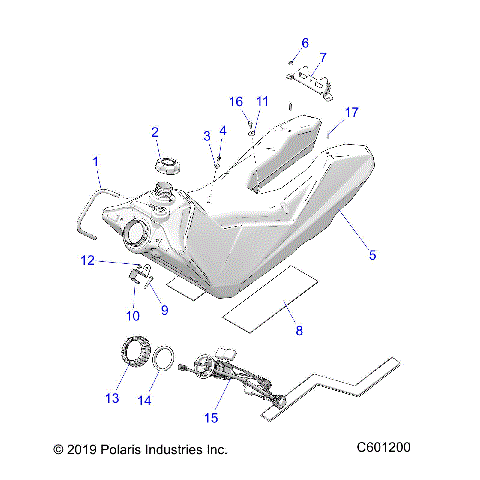 6
7
16
11
17
2
3
4
1
5
12
10
9
8
13
14
15

© 2019 Polaris Industries Inc.
C601200