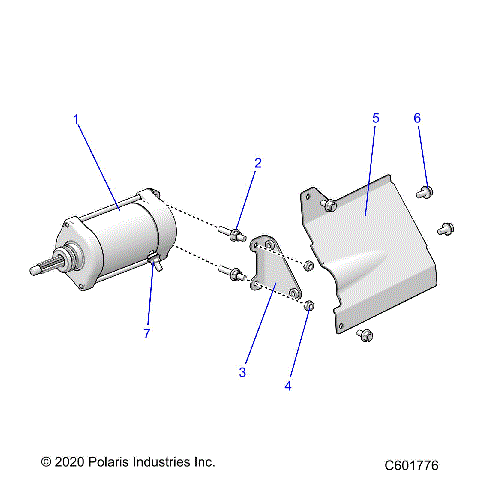 1
2
5
6
7
3
4

© 2020 Polaris Industries Inc.

C601776