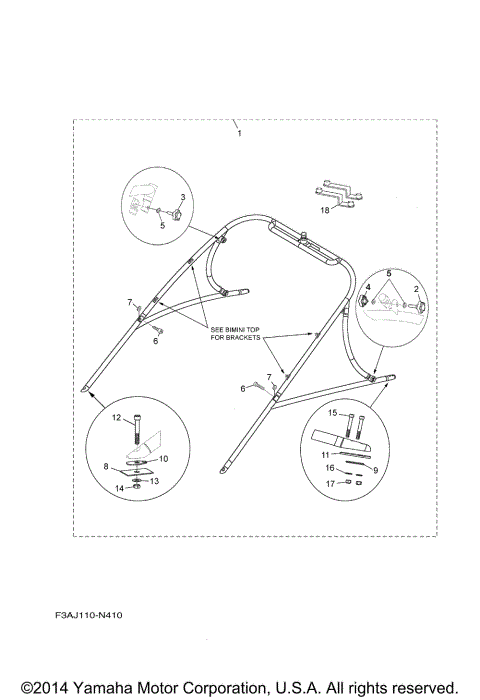 1

3

5

18

4

5

2

7

6

SEE BIMINI TOP FOR BRACKETS

7

6

12

10

8

13

14

15

11

9

16

17

F3AJ110-N410

©2014 Yamaha Motor Corporation, U.S.A. All rights reserved.