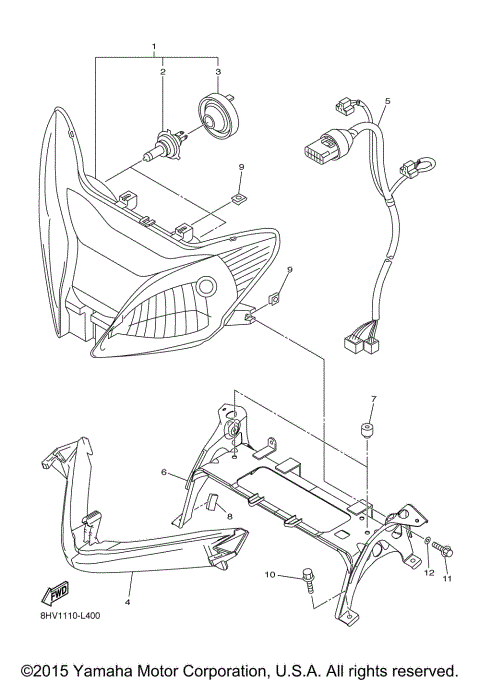 1
2
3
5
9
9
7
6
8
4
10
12
11
FWD
8HV1110-L400

©2015 Yamaha Motor Corporation, U.S.A. All rights reserved.