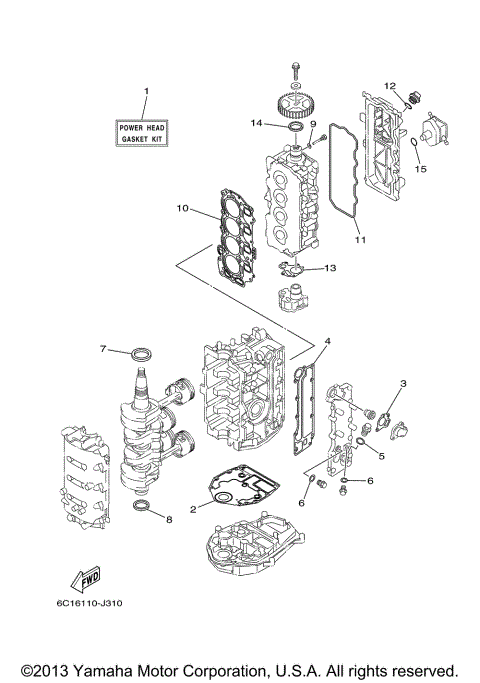 1
POWER HEAD
GASKET KIT

12
14
9
15
10
11
13
7
4
3
5
6
6
2
8
FWD
6C16110-J310

©2013 Yamaha Motor Corporation, U.S.A. All rights reserved.