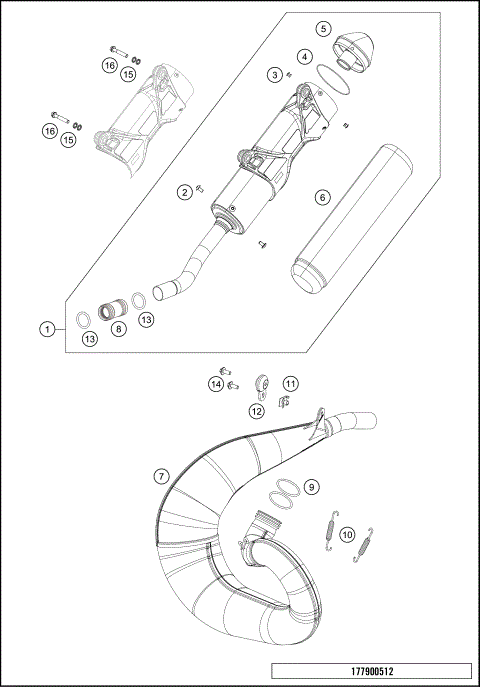 16
15
16
15
5
4
3
2
6
1
13
8
13
14
12
11
7
9
10
177900512