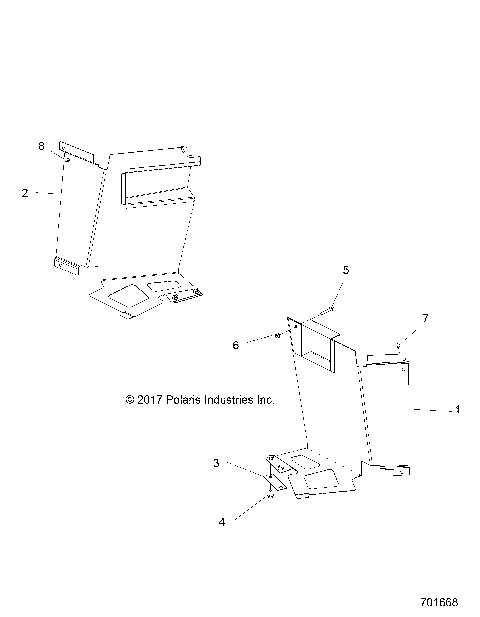 8

2

5

7

6

© 2017 Polaris Industries Inc.

1

3

4

701668