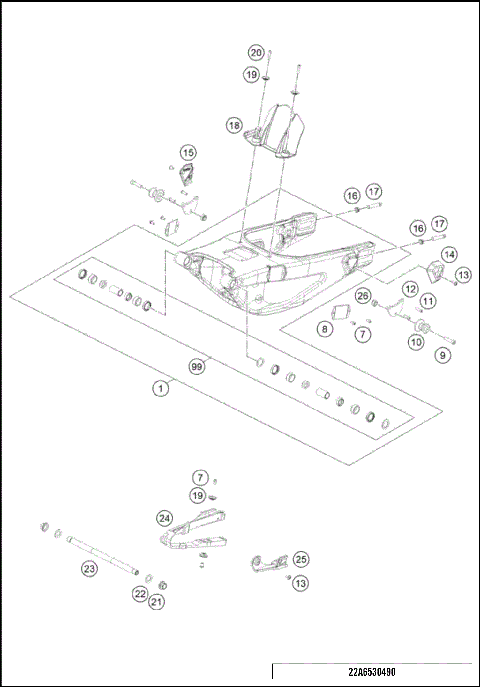 20
19
18
15
16
17
16
17
14
13
26
12
11
8
7
10
9
99
1
7
19
24
25
13
23
22
21
22A6530490