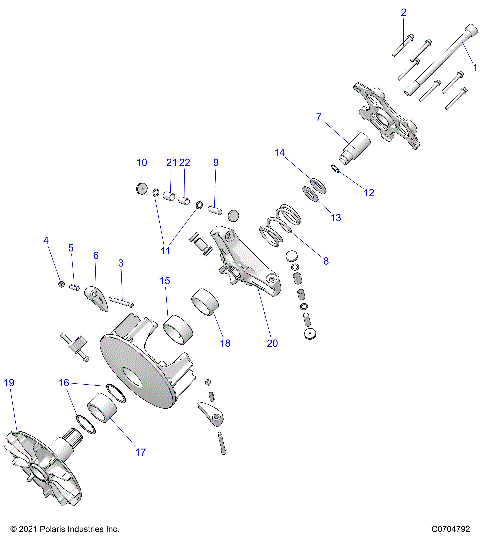 2
1
7
14
12
13
10
21
22
9
11
8
4
5
6
3
15
18
20
19
16
17
© 2021 Polaris Industries Inc.
C0704792