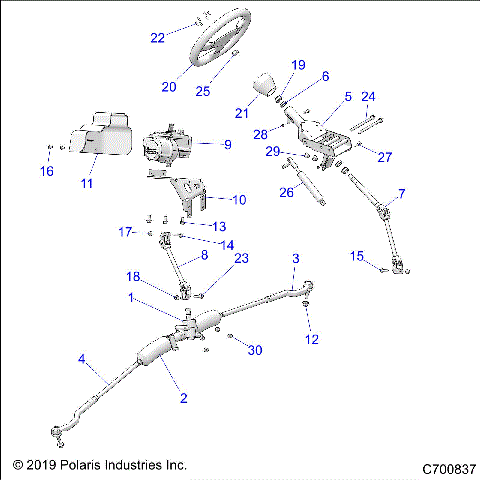 22
20
25
19
6
21
5
24
28
16
11
9
29
27
26
10
7
13
17
14
8
23
3
15
18
1
12
30
4
2
© 2019 Polaris Industries Inc.
C700837