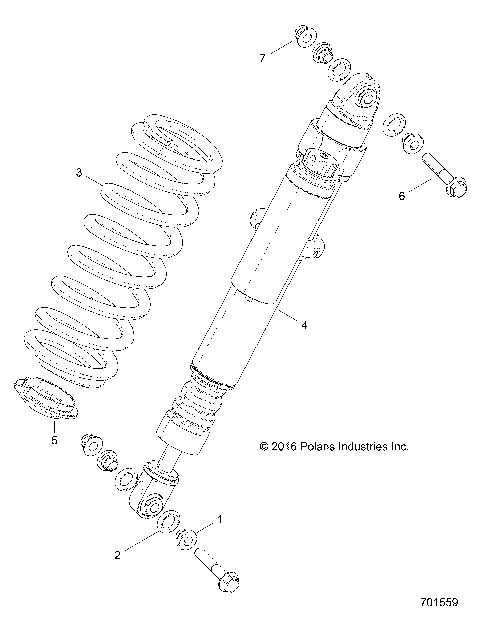 7

3

6

4

5

© 2016 Polaris Industries Inc.

1

2

701559