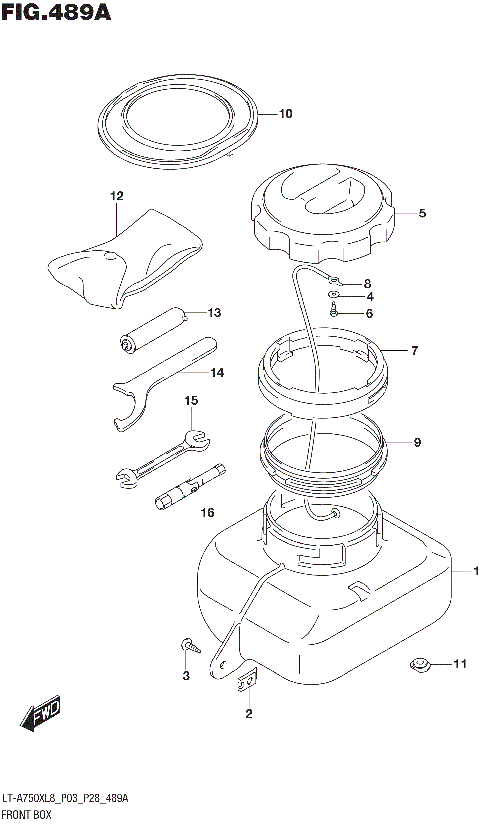 FIG.489A

10

12

5

8

4

6

13

7

14

15

9

16

1

3

11

2

FWD

LT-A750XL8_P03_P28_489A
FRONT BOX