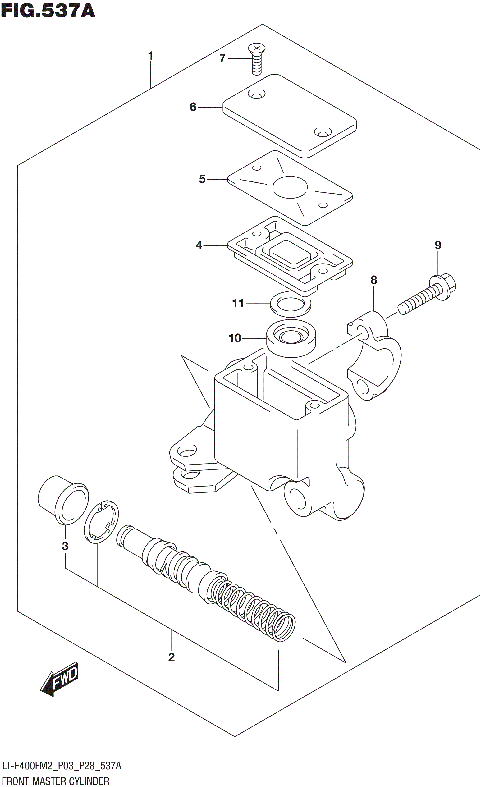 FIG.537A

1
7
6
5
4
9
8
11
10
3
2
FWD

LT-F400FM2_P03_P28_537A
FRONT MASTER CYLINDER