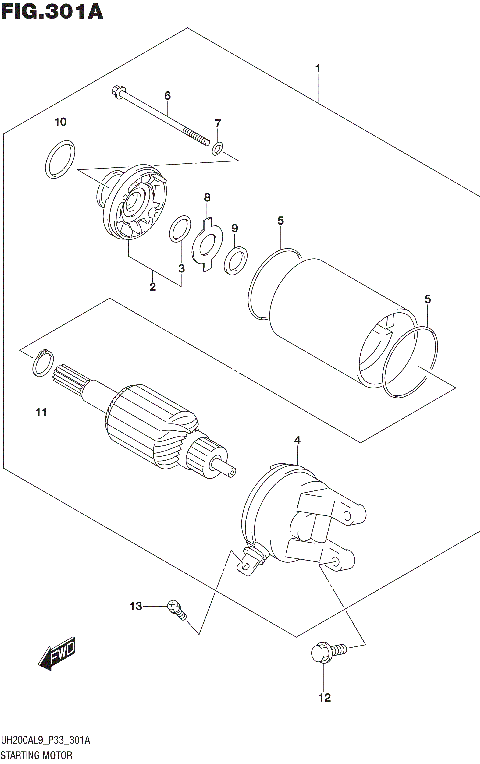 FIG.301A

1

6

10

7

8

9

5

3

2

5

11

4

13

FWD

12

UH200AL9_P33_301A
STARTING MOTOR