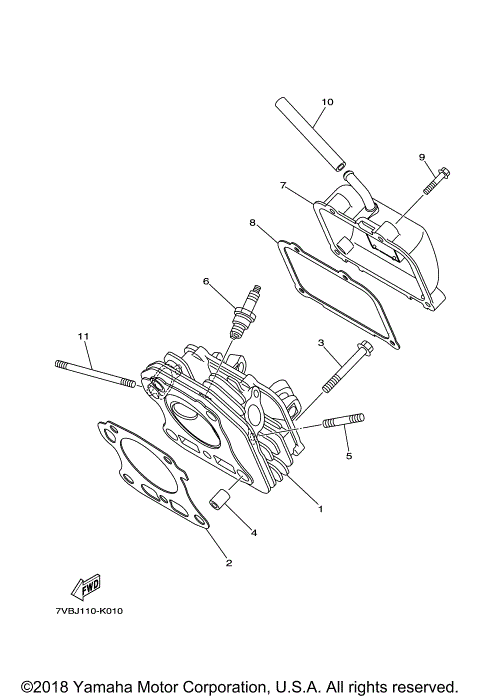 10
9
7
8
6
11
3
5
1
4
2
FWD
7VBJ110-K010

©2018 Yamaha Motor Corporation, U.S.A. All rights reserved.