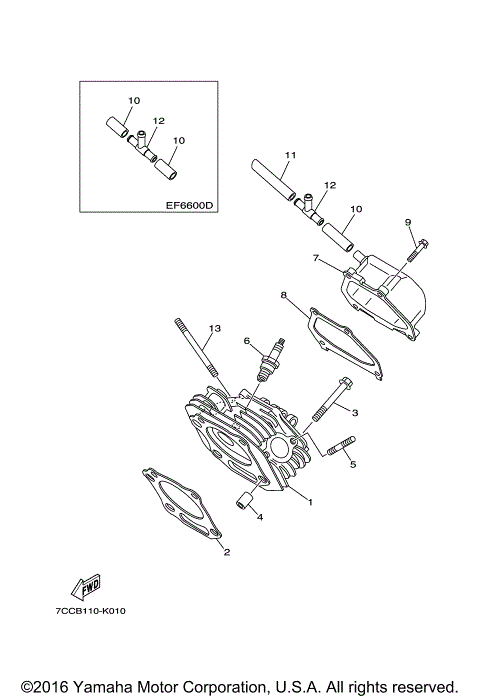 10
12
10
EF6600D

11
12
10
9
7
8
13
6
3
5
1
4
2

FWD

7CCB110-K010

©2016 Yamaha Motor Corporation, U.S.A. All rights reserved.