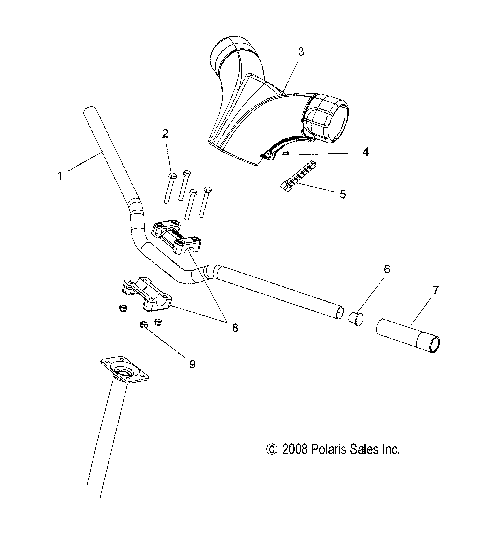 3

2

1

4

5

6

7

8

9

© 2008 Polaris Sales Inc.