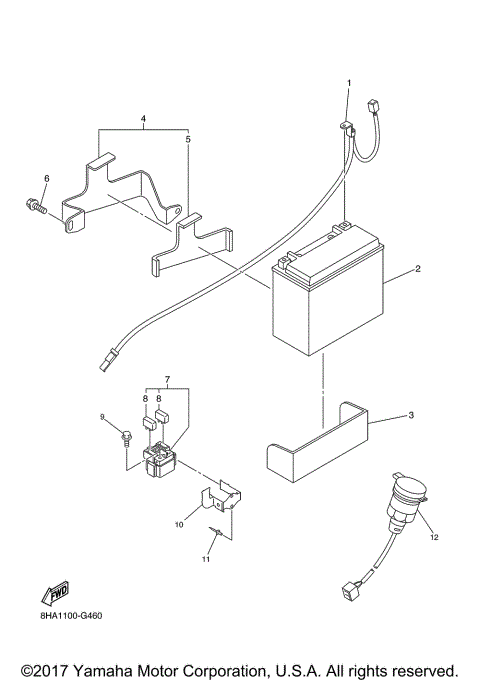 1
4
5
6
2
7
8
8
9
3
10
11
12
FWD
8HA1100-G460
©2017 Yamaha Motor Corporation, U.S.A. All rights reserved.