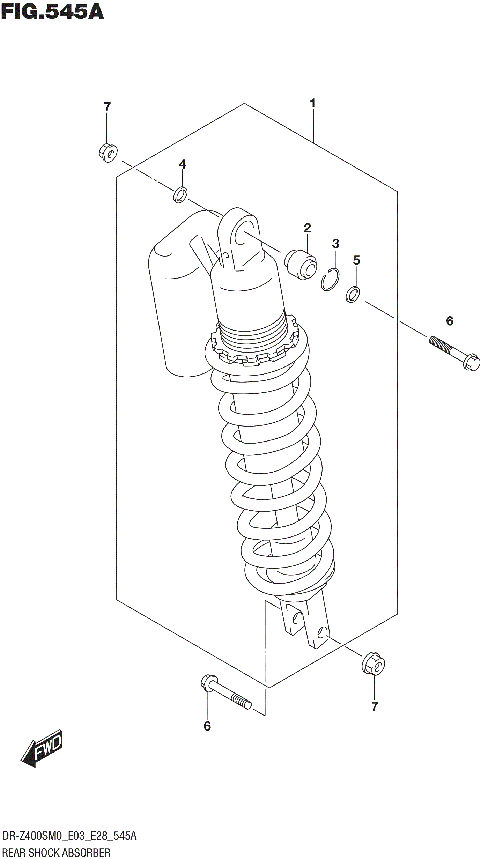 FIG.545A

7
1
4
2
3
5
6
6
7
FWD

DR-Z400SM0_E03_E28_545A
REAR SHOCK ABSORBER