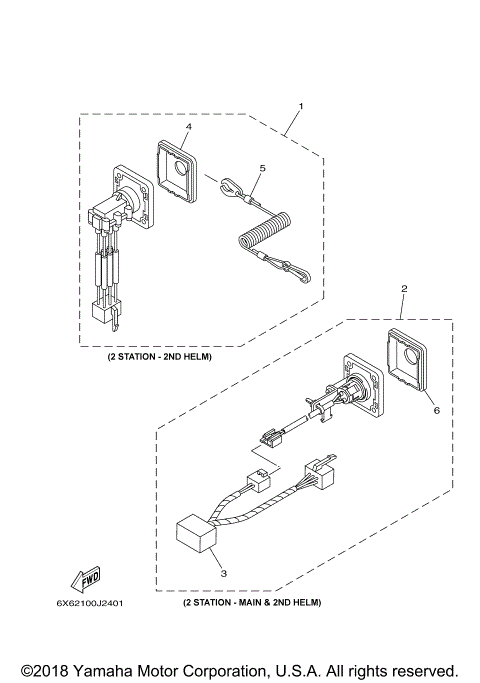 1

4

5

(2 STATION - 2ND HELM)

2

6

3

FWD

6X62100J2401

(2 STATION - MAIN & 2ND HELM)

©2018 Yamaha Motor Corporation, U.S.A. All rights reserved.