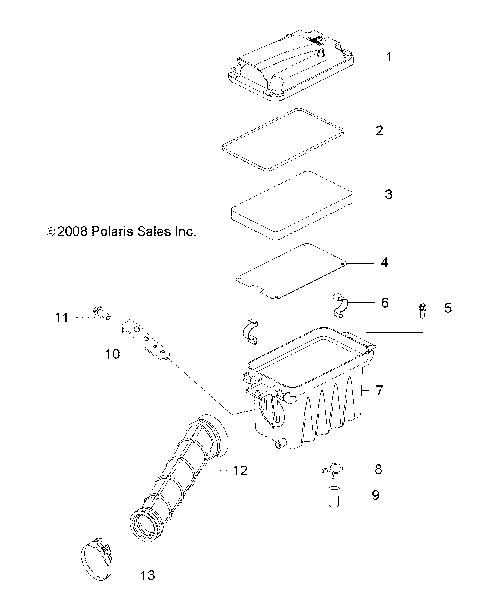 1

2

3

©2008 Polaris Sales Inc.

4

6

5

11

10

7

12

8

9

13